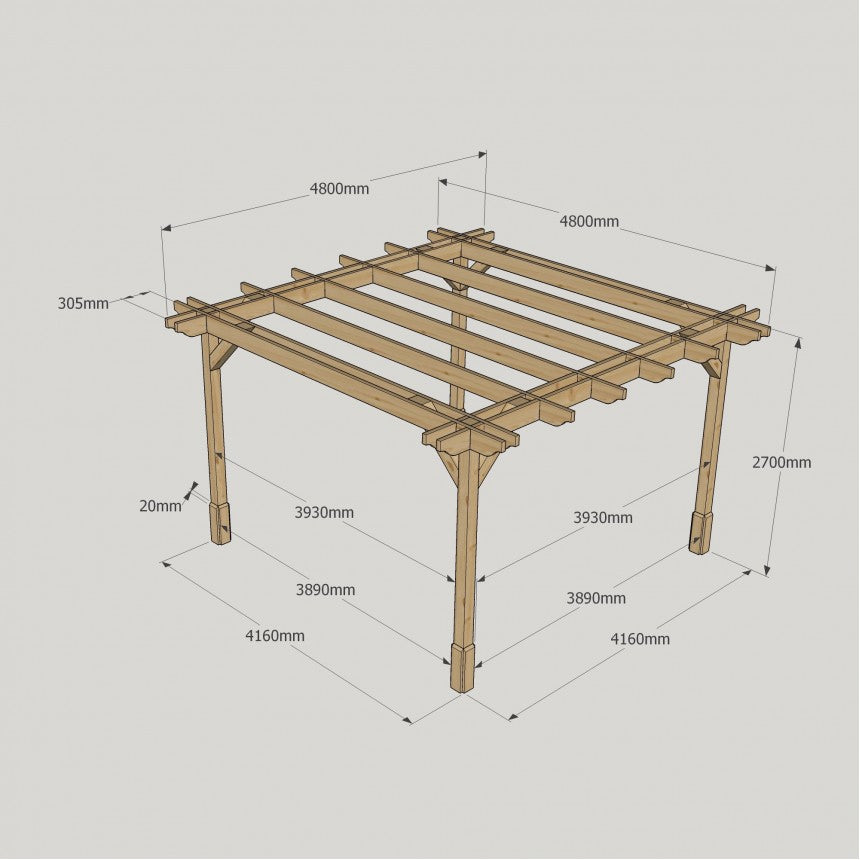 4800mm
4800mm
305mm
2700mm
20mm
3930mm
3930mm
3890mm
3890mm
4160mm
4160mm