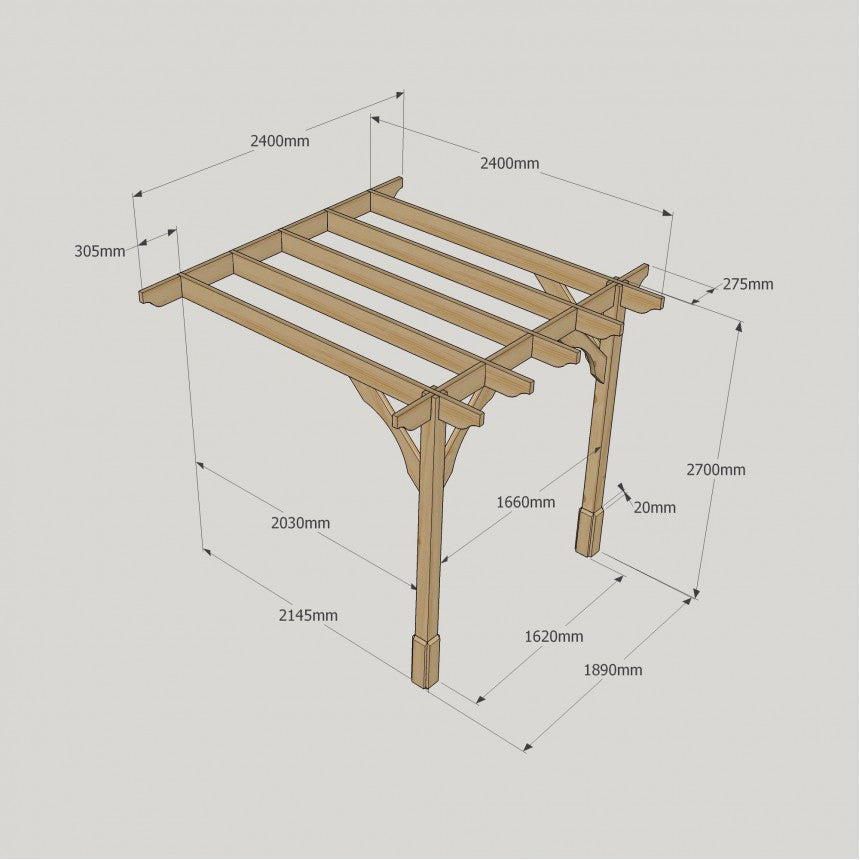 2400mm
2400mm
305mm
275mm
2700mm
1660mm
20mm
2030mm
2145mm
1620mm
1890mm