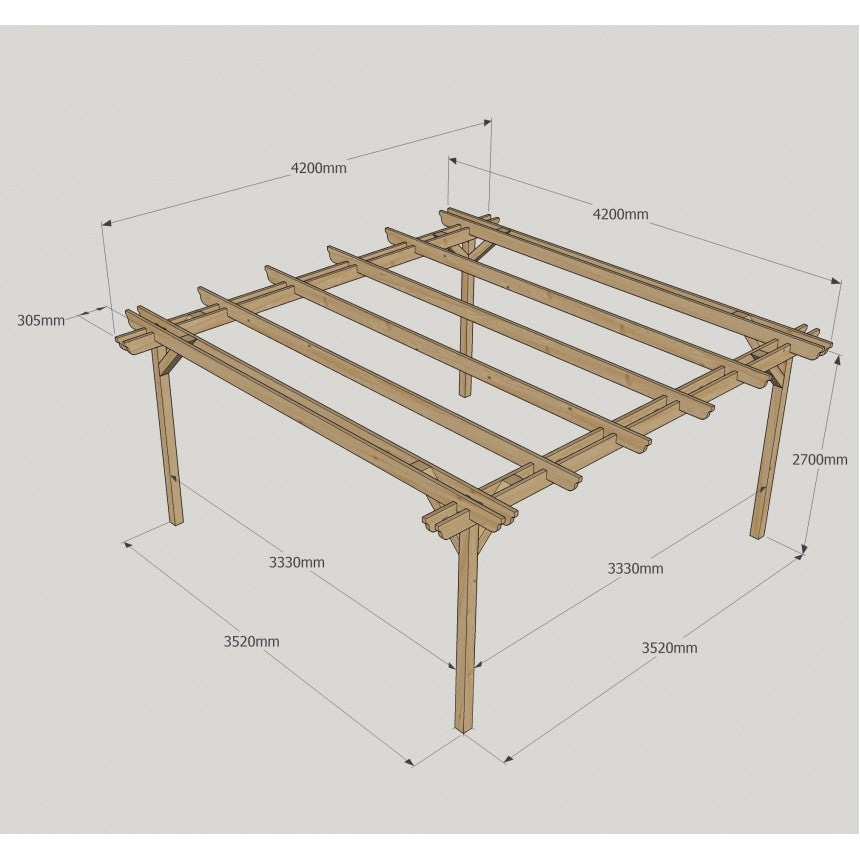 4200mm
4200mm
305mm
2700mm
3330mm
3330mm
3520mm
3520mm