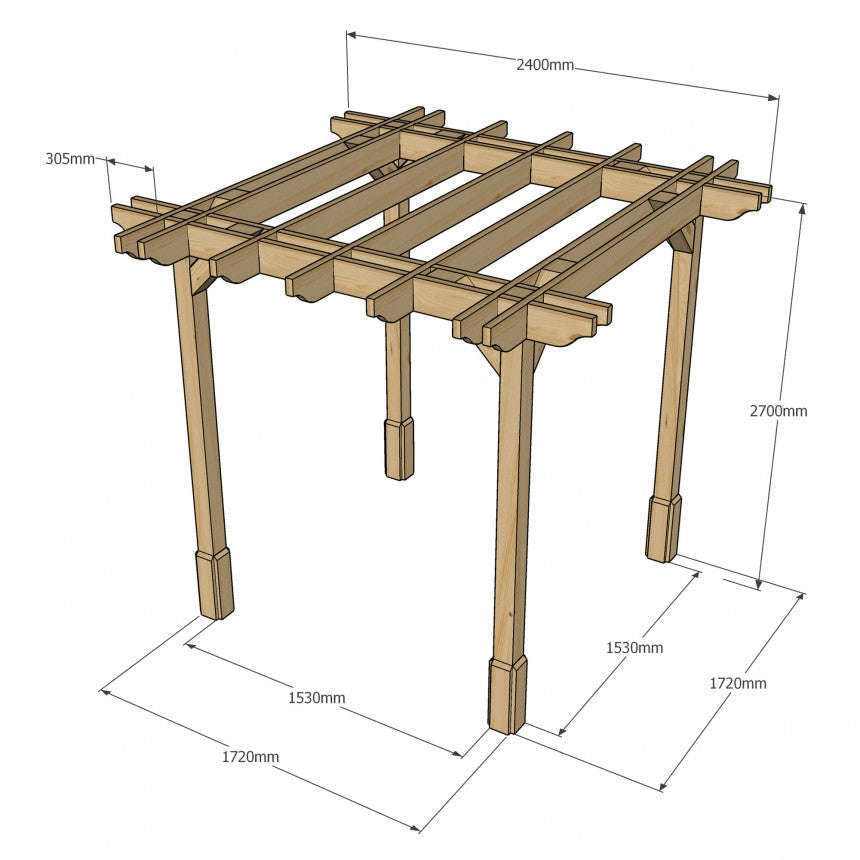 2400mm

305mm

2700mm

1530mm

1720mm

1530mm

1720mm