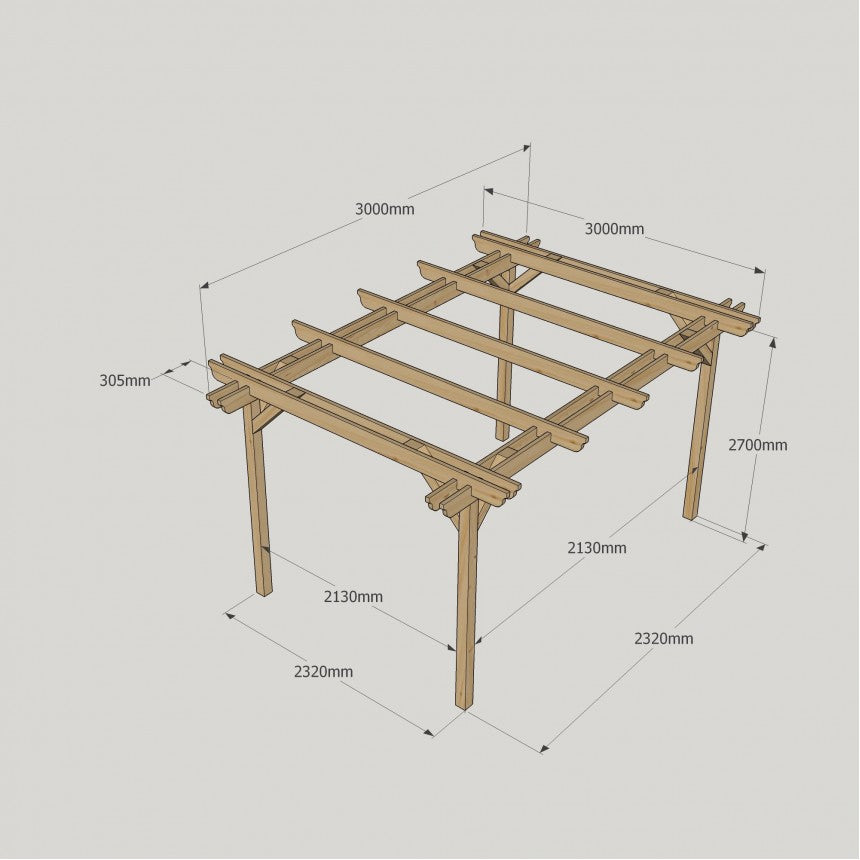 3000mm
3000mm
305mm
2700mm
2130mm
2130mm
2320mm
2320mm