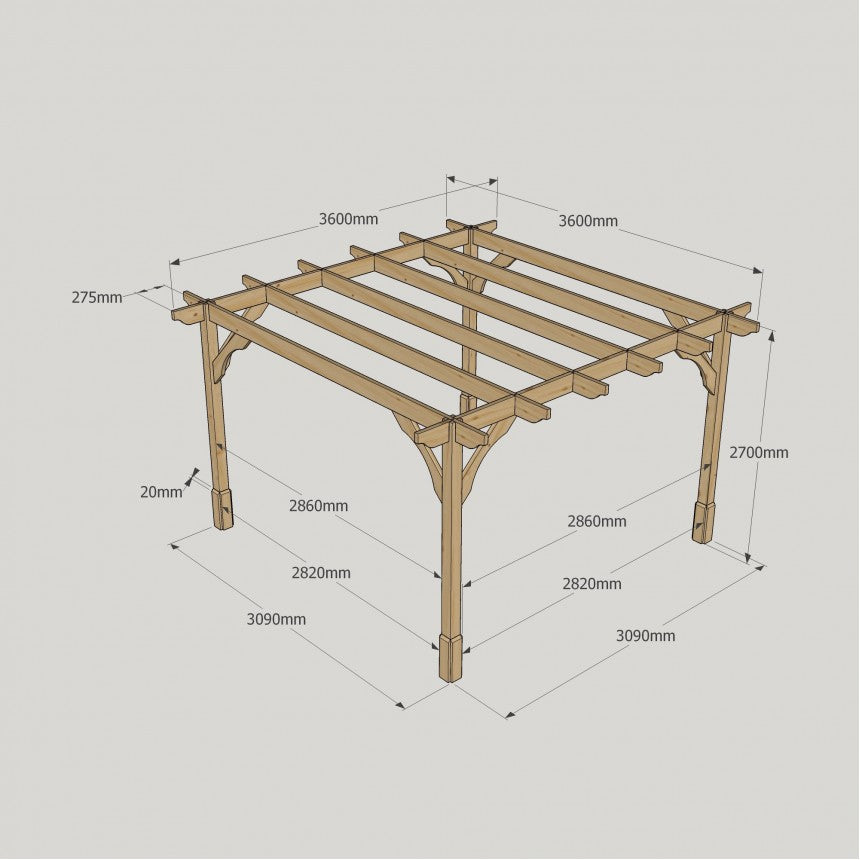 3600mm
3600mm
275mm
2700mm
20mm
2860mm
2860mm
2820mm
2820mm
3090mm
3090mm