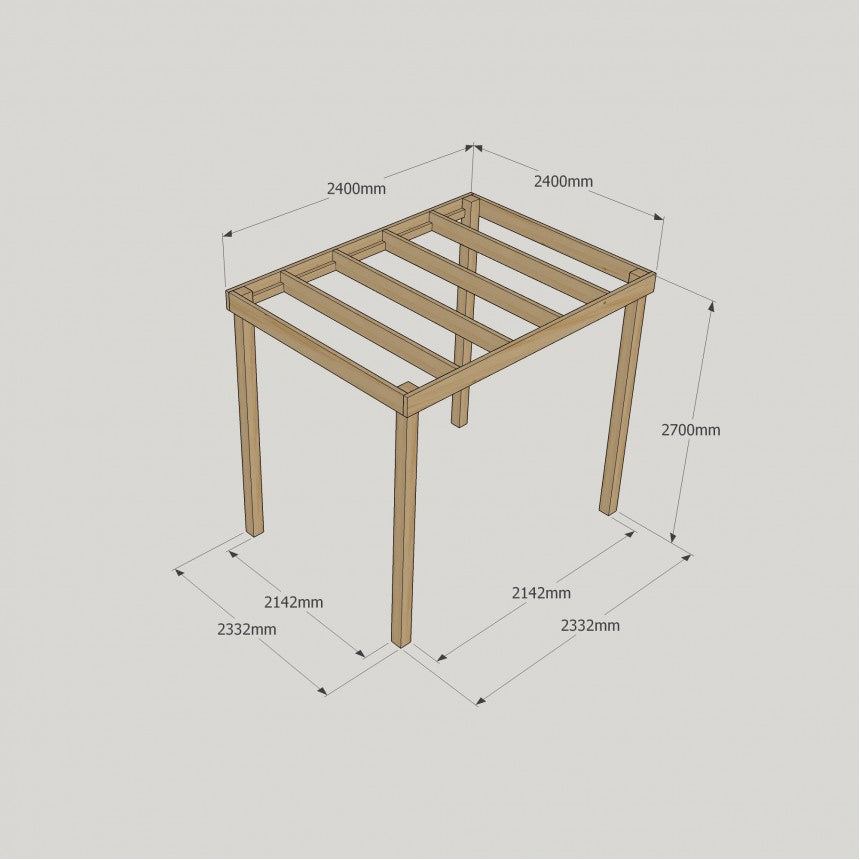 2400mm
2400mm
2700mm
2142mm
2332mm
2142mm
2332mm