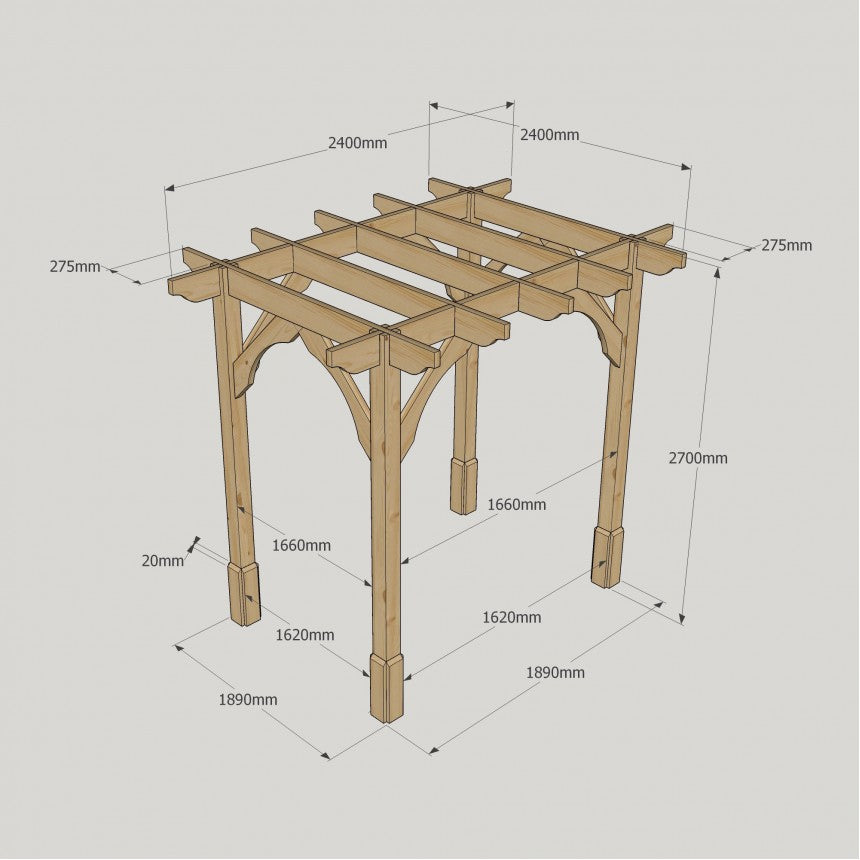 2400mm
2400mm
275mm
275mm
2700mm
1660mm
1660mm
20mm
1620mm
1620mm
1890mm
1890mm