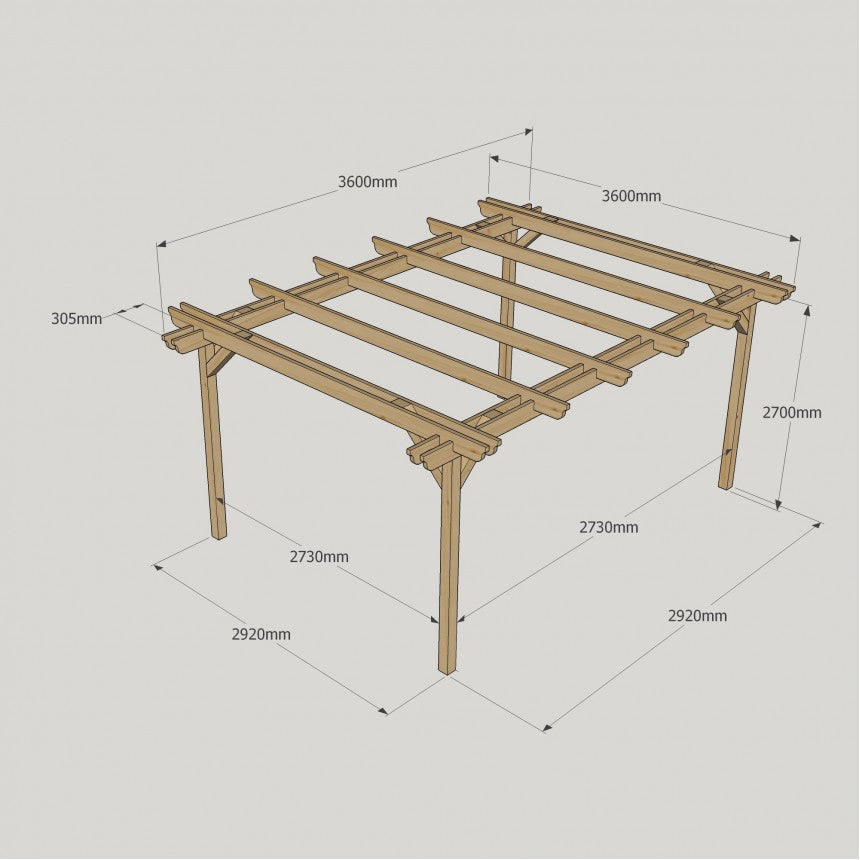 3600mm
3600mm
305mm
2700mm
2730mm
2730mm
2920mm
2920mm