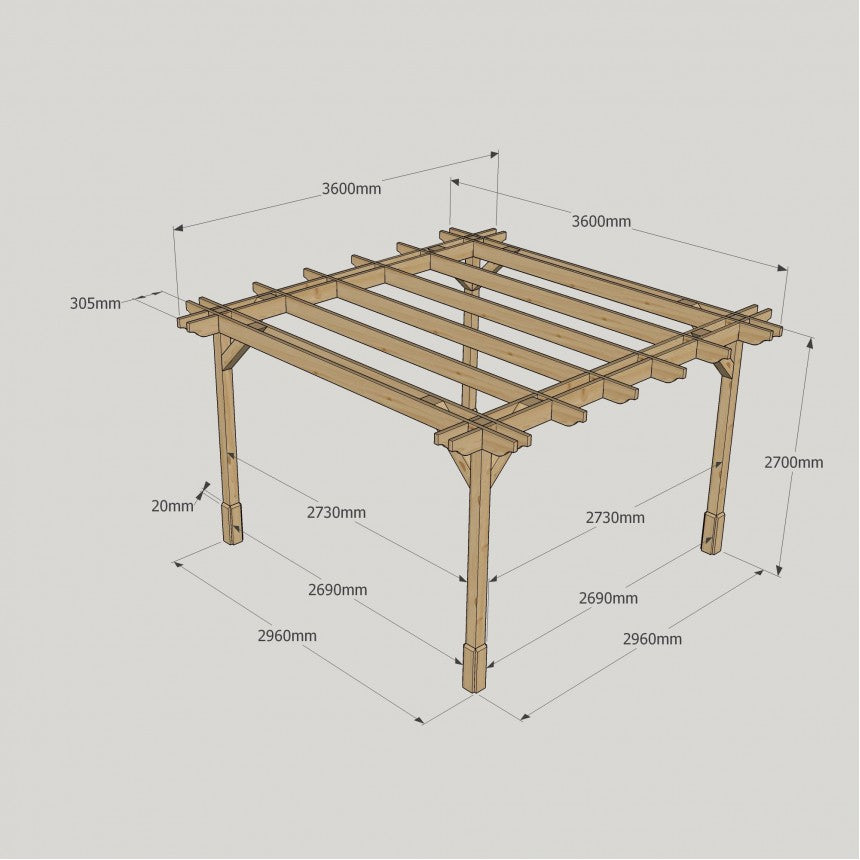 3600mm

3600mm

305mm

2700mm

20mm

2730mm

2730mm

2690mm

2690mm

2960mm

2960mm