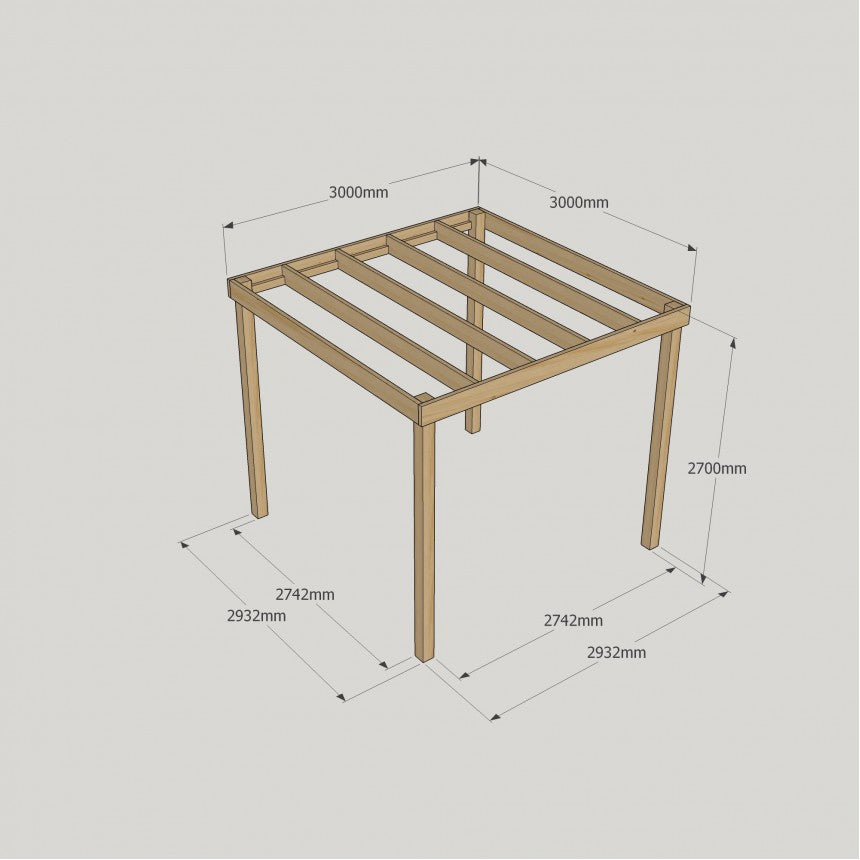 3000mm
3000mm
2700mm
2742mm
2932mm
2742mm
2932mm